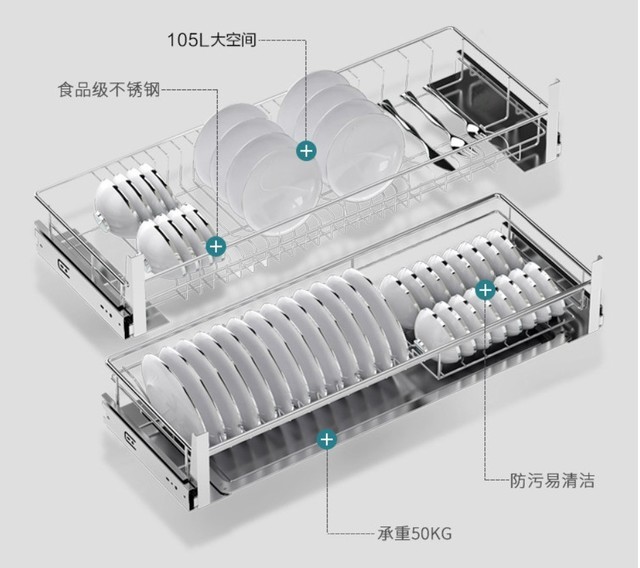 105L大空间

食品级不锈钢

防污易清洁

承重50KG