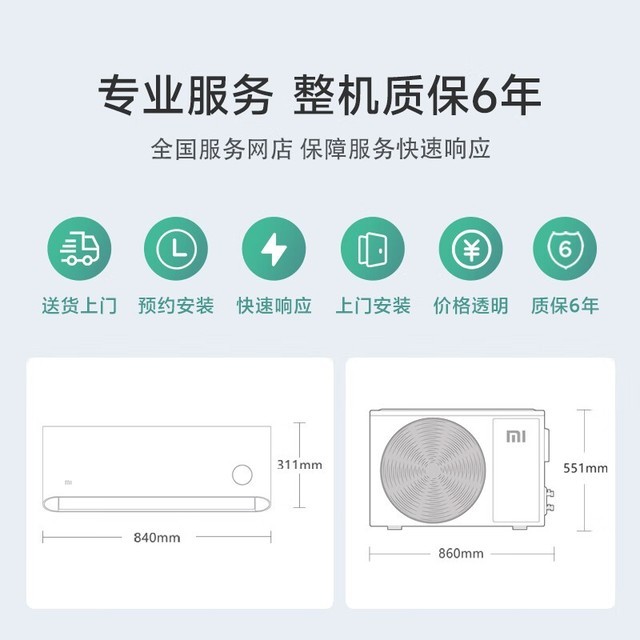 专业服务 整机质保6年

全国服务网店 保障服务快速响应

6

送货上门 预约安装 快速响应 上门安装 价格透明 质保6年

311mm

840mm

MI

551mm

860mm